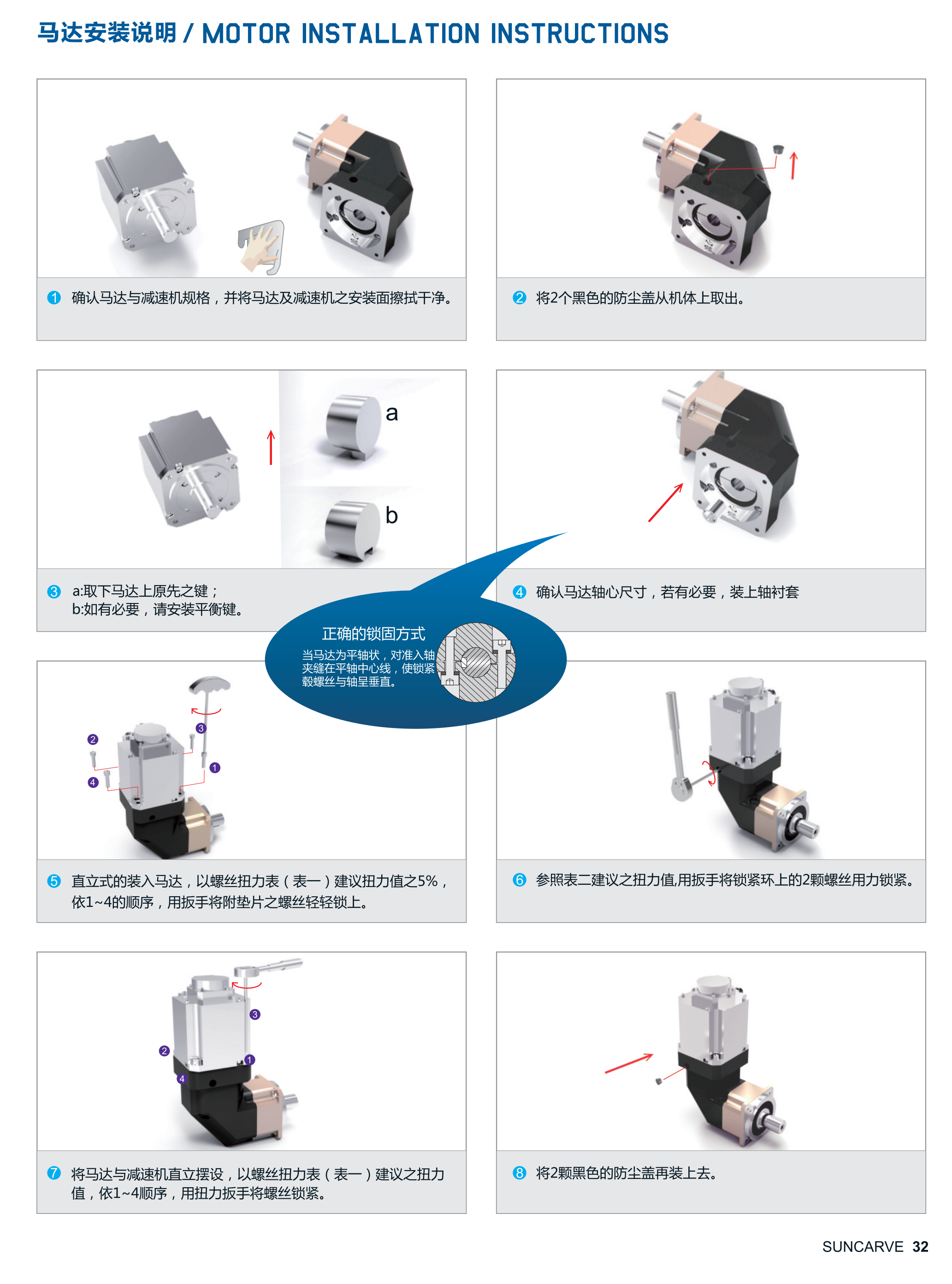 马达安装说明 / MOTOR INSTALLATION INSTRUCTIONS

1 确认马达与减速机规格，并将马达及减速机之安装面擦拭干净。

2 将2个黑色的防尘盖从机体上取出。

a

b

3 a:取下马达上原先之键；
b:如有必要，请安装平衡键。

4 确认马达轴心尺寸，若有必要，装上轴衬套

正确的锁固方式
当马达为平轴状，对准入轴夹缝在平轴中心线，使锁紧毂螺丝与轴呈垂直。

2
3
1
4

5 直立式的装入马达，以螺丝扭力表（表一）建议扭力值之5%，依1~4的顺序，用扳手将附垫片之螺丝轻轻锁上。

6 参照表二建议之扭力值,用扳手将锁紧环上的2颗螺丝用力锁紧。

3
2
1
4

7 将马达与减速机直立摆设，以螺丝扭力表（表一）建议之扭力值，依1~4顺序，用扭力扳手将螺丝锁紧。

8 将2颗黑色的防尘盖再装上去。

SUNCARVE 32